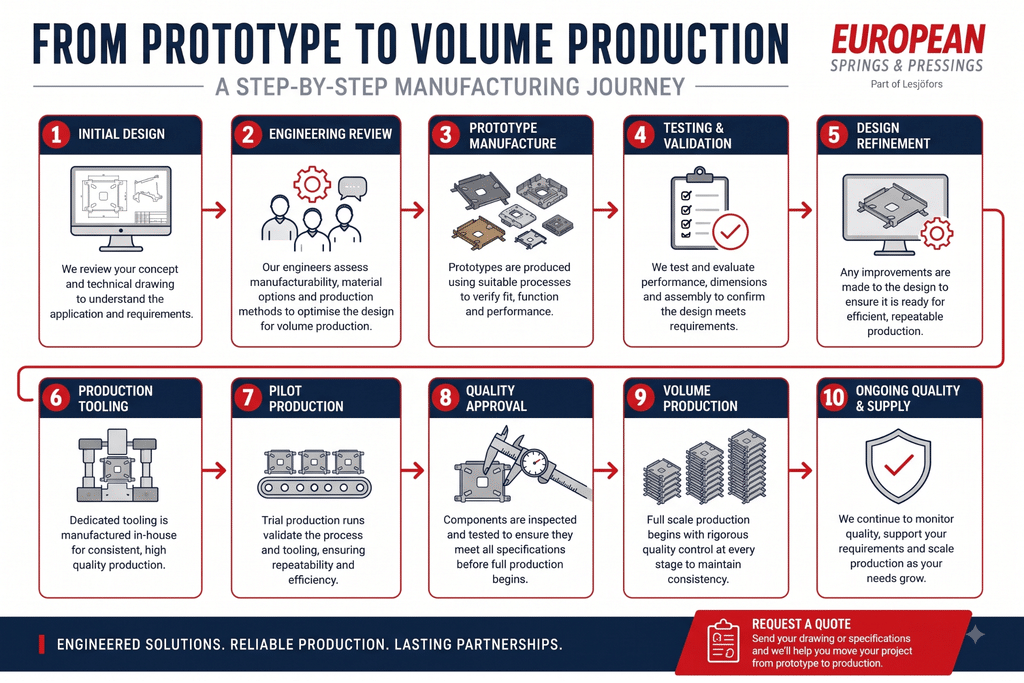 FROM PROTOTYPE TO VOLUME PRODUCTION

A STEP-BY-STEP MANUFACTURING JOURNEY

EUROPEAN
SPRINGS & PRESSINGS
Part of Lesjöfors

1 INITIAL DESIGN

We review your concept and technical drawing to understand the application and requirements.

2 ENGINEERING REVIEW

Our engineers assess manufacturability, material options and production methods to optimise the design for volume production.

3 PROTOTYPE MANUFACTURE

Prototypes are produced using suitable processes to verify fit, function and performance.

4 TESTING & VALIDATION

We test and evaluate performance, dimensions and assembly to confirm the design meets requirements.

5 DESIGN REFINEMENT

Any improvements are made to the design to ensure it is ready for efficient, repeatable production.

6 PRODUCTION TOOLING

Dedicated tooling is manufactured in-house for consistent, high quality production.

7 PILOT PRODUCTION

Trial production runs validate the process and tooling, ensuring repeatability and efficiency.

8 QUALITY APPROVAL

Components are inspected and tested to ensure they meet all specifications before full production begins.

9 VOLUME PRODUCTION

Full scale production begins with rigorous quality control at every stage to maintain consistency.

10 ONGOING QUALITY & SUPPLY

We continue to monitor quality, support your requirements and scale production as your needs grow.

ENGINEERED SOLUTIONS. RELIABLE PRODUCTION. LASTING PARTNERSHIPS.

REQUEST A QUOTE
Send your drawing or specifications and we'll help you move your project from prototype to production.